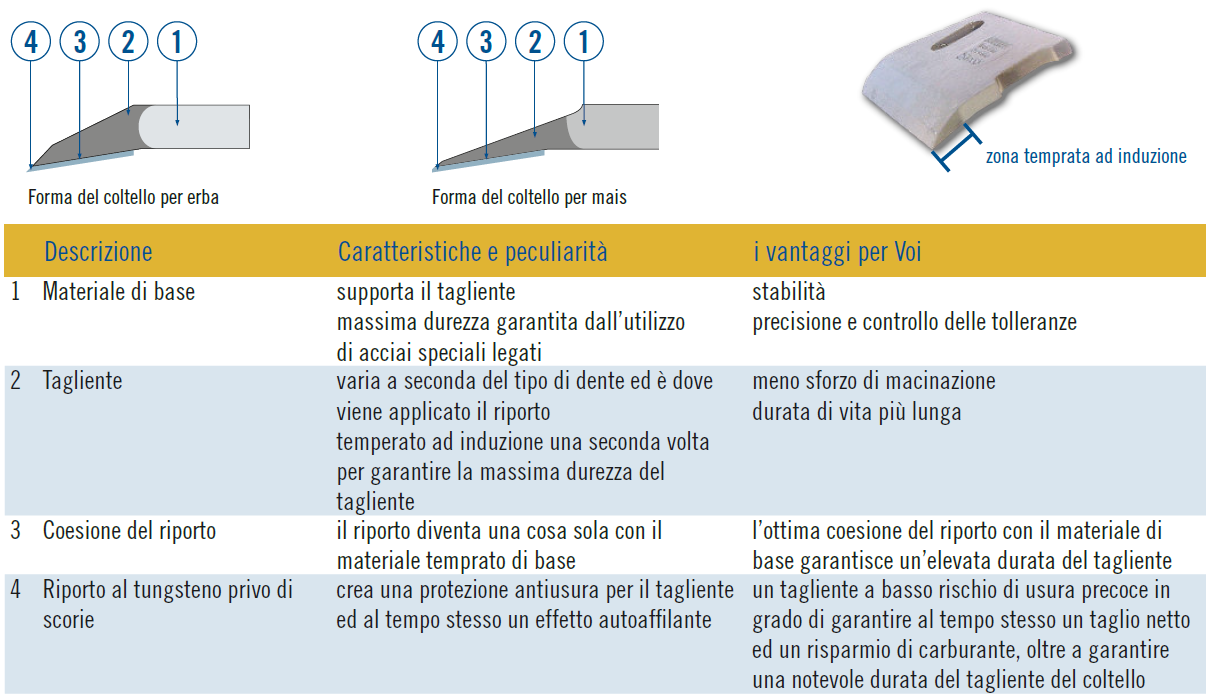 4 3 2 1

Forma del coltello per erba

4 3 2 1

Forma del coltello per mais

zona temprata ad induzione

| | Descrizione | Caratteristiche e peculiarità | i vantaggi per Voi |
|---|---|---|---|
| 1 | Materiale di base | supporta il tagliente massima durezza garantita dall'utilizzo di acciai speciali legati | stabilità precisione e controllo delle tolleranze |
| 2 | Tagliente | varia a seconda del tipo di dente ed è dove viene applicato il riporto temperato ad induzione una seconda volta per garantire la massima durezza del tagliente | meno sforzo di macinazione durata di vita più lunga |
| 3 | Coesione del riporto | il riporto diventa una cosa sola con il materiale temprato di base | l'ottima coesione del riporto con il materiale di base garantisce un'elevata durata del tagliente |
| 4 | Riporto al tungsteno privo di scorie | crea una protezione antiusura per il tagliente ed al tempo stesso un effetto autoaffilante | un tagliente a basso rischio di usura precoce in grado di garantire al tempo stesso un taglio netto ed un risparmio di carburante, oltre a garantire una notevole durata del tagliente del coltello |